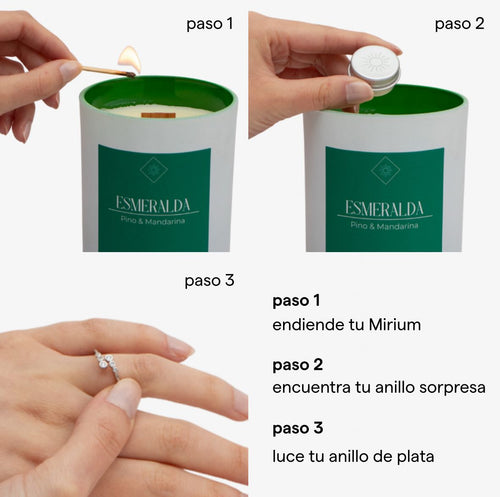 paso 1

ESMERALDA
Pino & Mandarina

paso 2

ESMERALDA
Pino & Mandarina

paso 3

**paso 1**
endiende tu Mirium

**paso 2**
encuentra tu anillo sorpresa

**paso 3**
luce tu anillo de plata